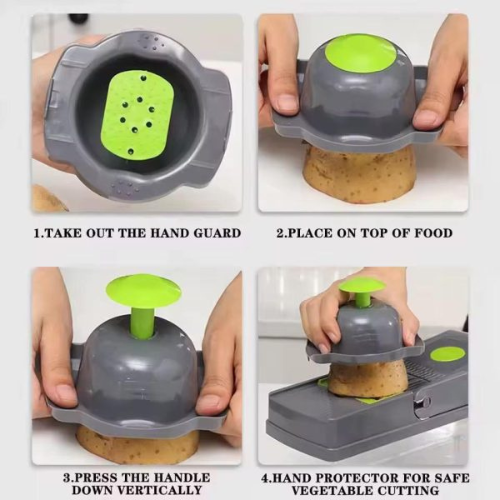 1.TAKE OUT THE HAND GUARD

2.PLACE ON TOP OF FOOD

3.PRESS THE HANDLE DOWN VERTICALLY

4.HAND PROTECTOR FOR SAFE VEGETABLE CUTTING