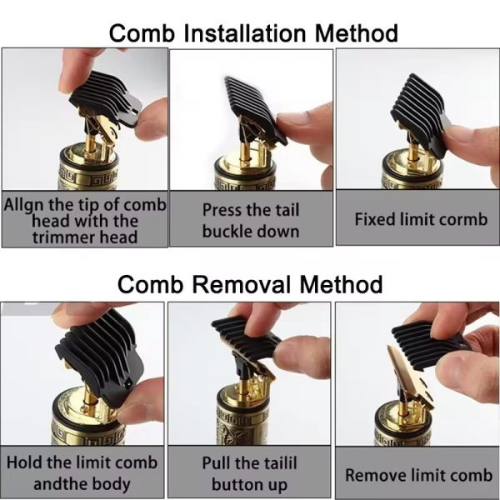 Comb Installation Method

Allgn the tip of comb head with the trimmer head

Press the tail buckle down

Fixed limit cormb

Comb Removal Method

Hold the limit comb andthe body

Pull the tailil button up

Remove limit comb