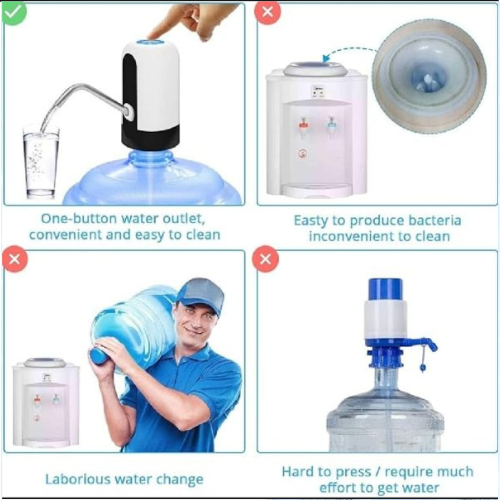 One-button water outlet, convenient and easy to clean

Easty to produce bacteria inconvenient to clean

Laborious water change

Hard to press / require much effort to get water